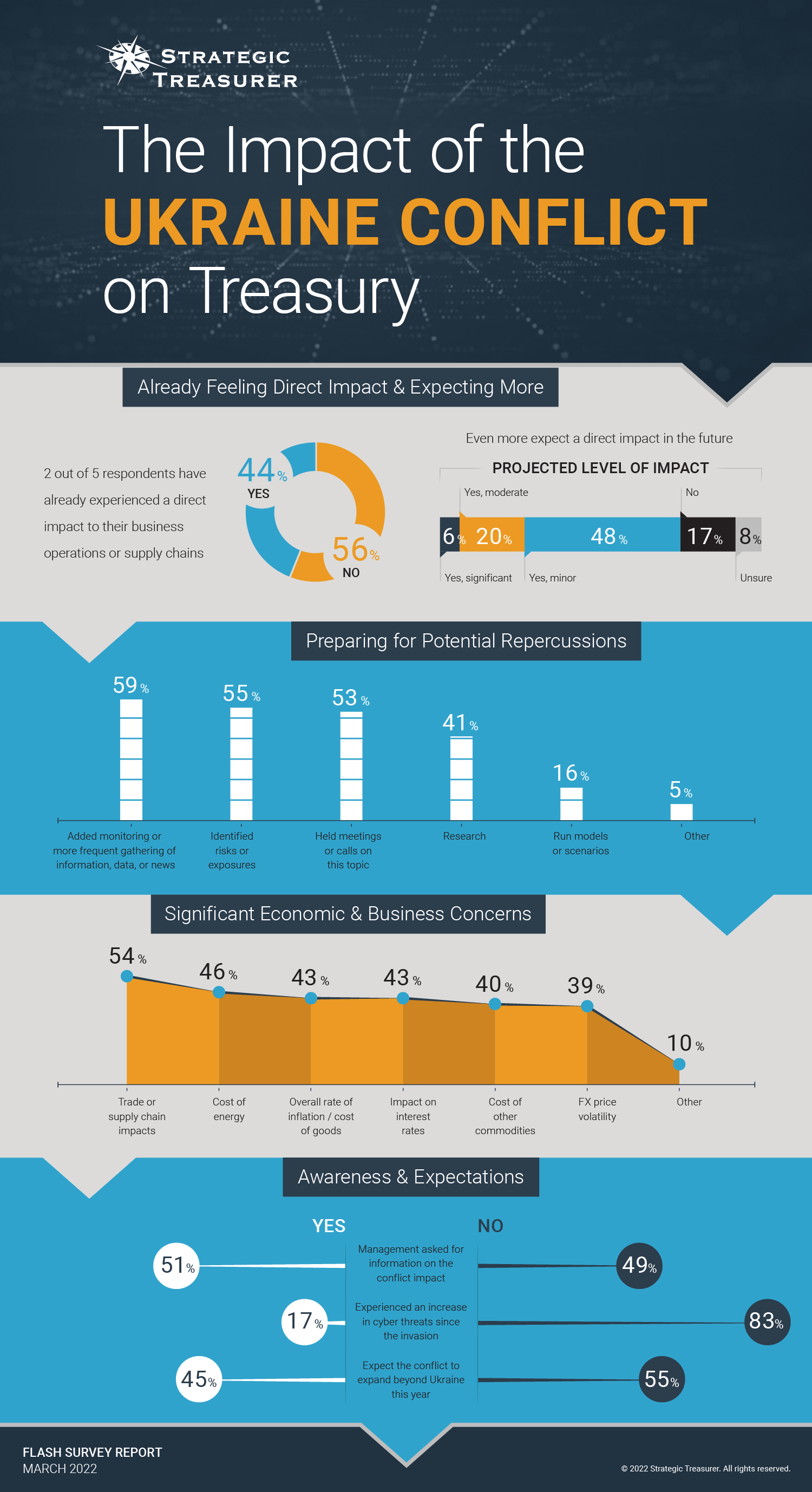 STRATEGIC TREASURER

The Impact of the UKRAINE CONFLICT on Treasury

Already Feeling Direct Impact & Expecting More

2 out of 5 respondents have already experienced a direct impact to their business operations or supply chains

44% YES

56% NO

Even more expect a direct impact in the future

PROJECTED LEVEL OF IMPACT

Yes, moderate

No

6% 20% 48% 17% 8%

Yes, significant

Yes, minor

Unsure

Preparing for Potential Repercussions

59%

55%

53%

41%

16%

5%

Added monitoring or more frequent gathering of information, data, or news

Identified risks or exposures

Held meetings or calls on this topic

Research

Run models or scenarios

Other

Significant Economic & Business Concerns

54%

46%

43%

43%

40%

39%

10%

Trade or supply chain impacts

Cost of energy

Overall rate of inflation / cost of goods

Impact on interest rates

Cost of other commodities

FX price volatility

Other

Awareness & Expectations

YES

NO

51%

Management asked for information on the conflict impact

49%

17%

Experienced an increase in cyber threats since the invasion

83%

45%

Expect the conflict to expand beyond Ukraine this year

55%

FLASH SURVEY REPORT
MARCH 2022

© 2022 Strategic Treasurer. All rights reserved.